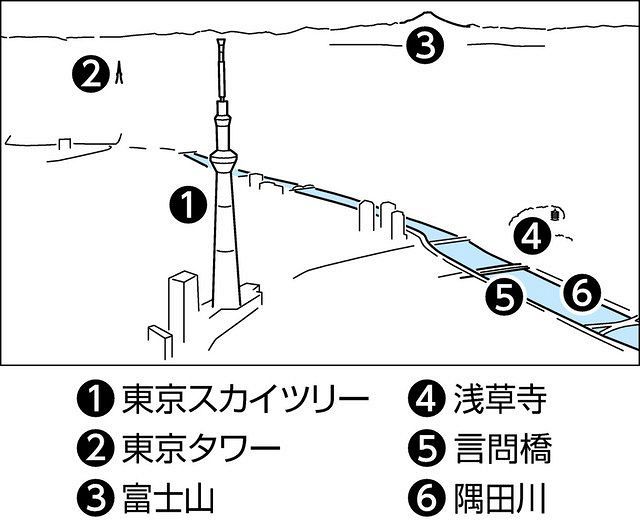 ❸
❷
❶
❹
❺ ❻

❶ 東京スカイツリー
❷ 東京タワー
❸ 富士山

❹ 浅草寺
❺ 言問橋
❻ 隅田川