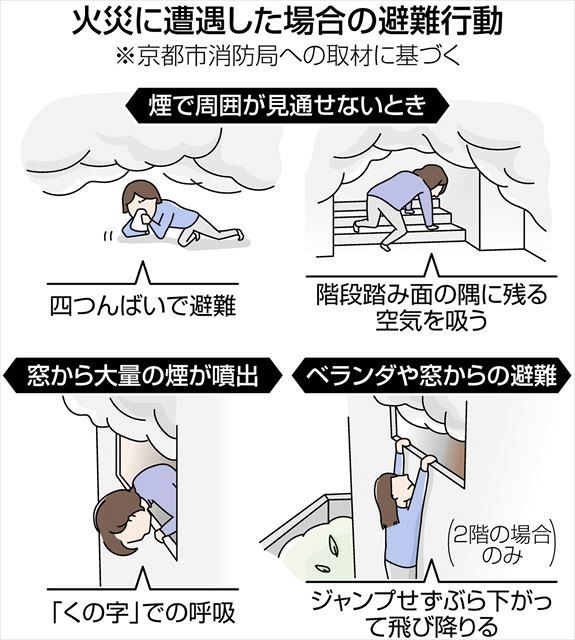 火災に遭遇した場合の避難行動
※京都市消防局への取材に基づく

煙で周囲が見通せないとき

四つんばいで避難

階段踏み面の隅に残る空気を吸う

窓から大量の煙が噴出

「くの字」での呼吸

ベランダや窓からの避難

(2階の場合のみ)

ジャンプせずぶら下がって飛び降りる