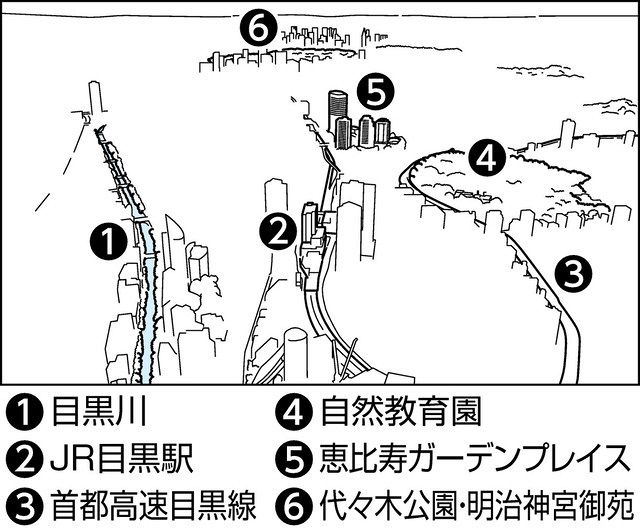 ❻
❺
❹
❶
❷
❸

❶ 目黒川
❷ JR目黒駅
❸ 首都高速目黒線
❹ 自然教育園
❺ 恵比寿ガーデンプレイス
❻ 代々木公園・明治神宮御苑